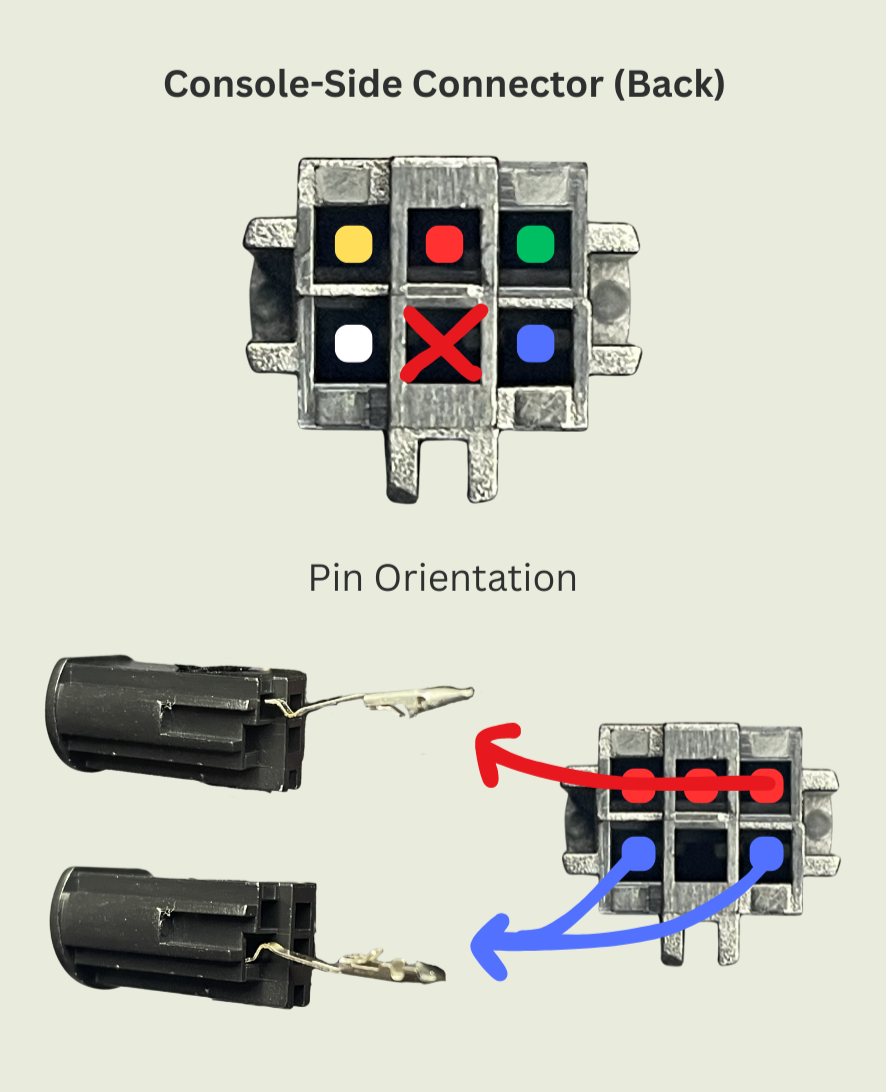 Console-Side Connector (Back)

Pin Orientation